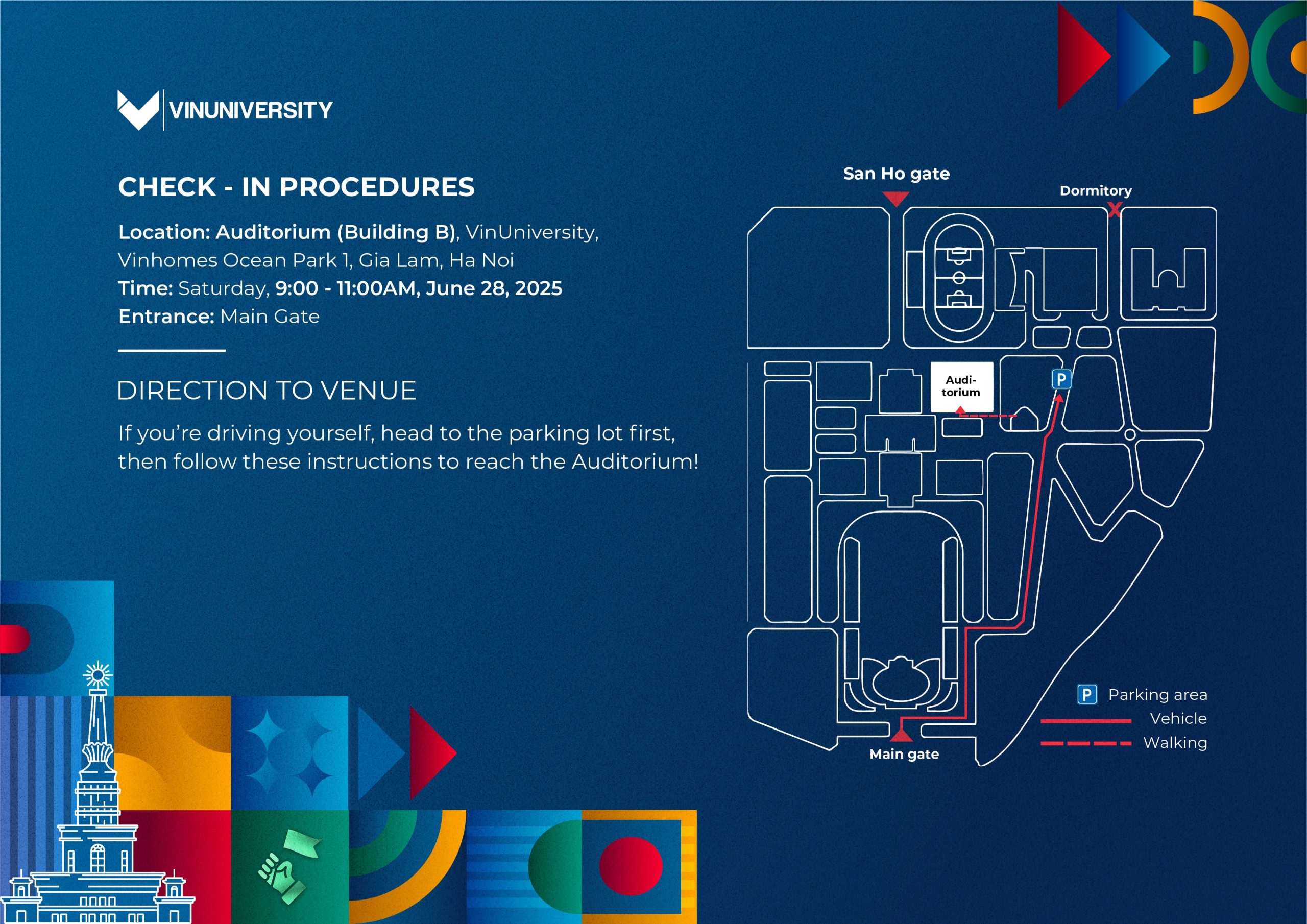 VINUNIVERSITY

CHECK - IN PROCEDURES

Location: Auditorium (Building B), VinUniversity, Vinhomes Ocean Park 1, Gia Lam, Ha Noi
Time: Saturday, 9:00 - 11:00AM, June 28, 2025
Entrance: Main Gate

DIRECTION TO VENUE

If you're driving yourself, head to the parking lot first, then follow these instructions to reach the Auditorium!

San Ho gate

Dormitory

Auditorium

P

Main gate

P Parking area
Vehicle
Walking